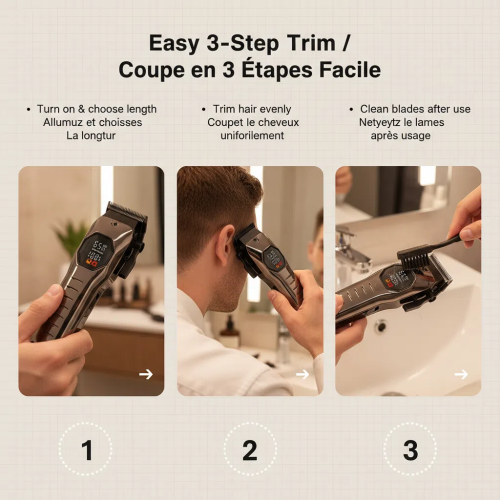 Easy 3-Step Trim /
Coupe en 3 Étapes Facile

• Turn on & choose length
Allumuz et choisses
La longtur

• Trim hair evenly
Coupet le cheveux
uniforilement

• Clean blades after use
Netyeytz le lames
après usage

1

2

3