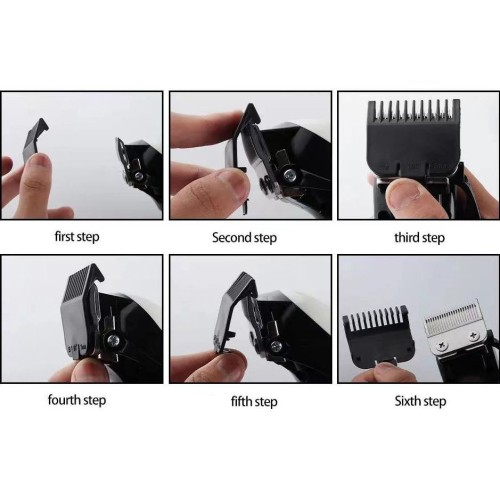 first step

Second step

third step

fourth step

fifth step

Sixth step